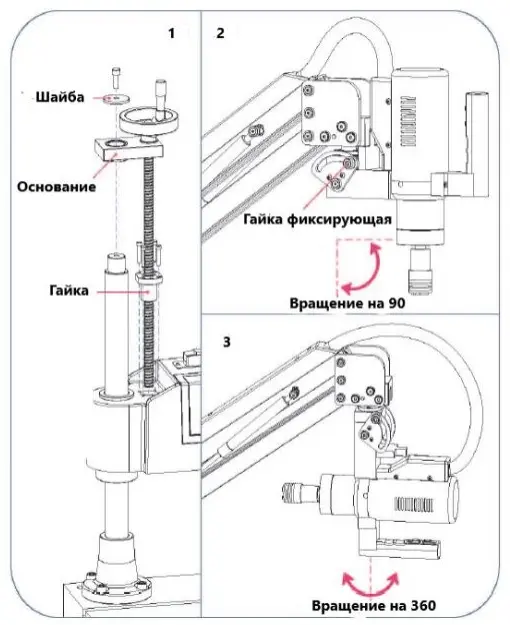 1
Шайба
Основание
Гайка

2
Гайка фиксирующая
Вращение на 90

3
Вращение на 360